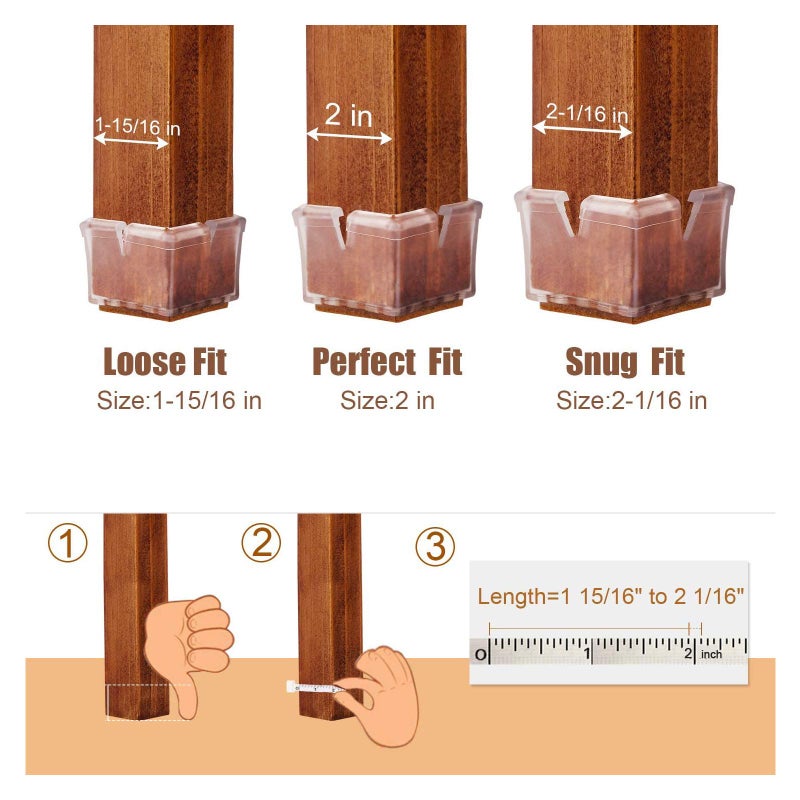 1-15/16 in

2 in

2-1/16 in

Loose Fit
Size:1-15/16 in

Perfect Fit
Size:2 in

Snug Fit
Size:2-1/16 in

①

②

③

Length=1 15/16" to 2 1/16"

0 1 2 inch